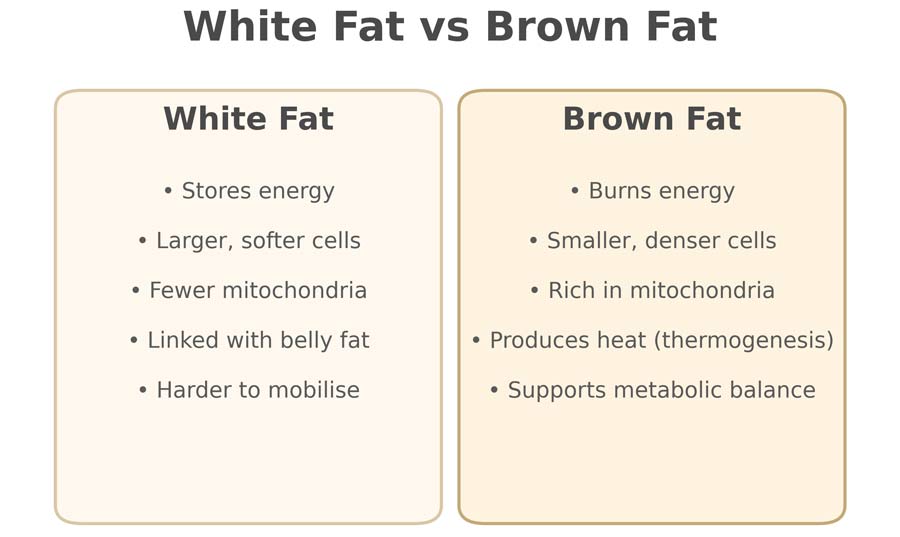 White Fat vs Brown Fat

White Fat

• Stores energy

• Larger, softer cells

• Fewer mitochondria

• Linked with belly fat

• Harder to mobilise

Brown Fat

• Burns energy

• Smaller, denser cells

• Rich in mitochondria

• Produces heat (thermogenesis)

• Supports metabolic balance